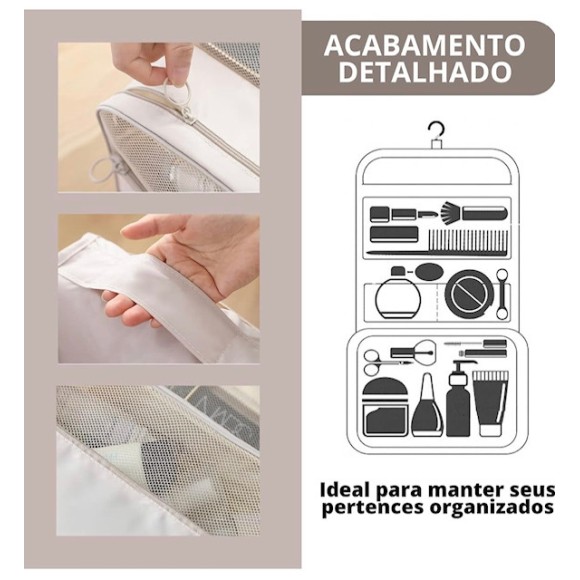 ACABAMENTO DETALHADO

Ideal para manter seus pertences organizados